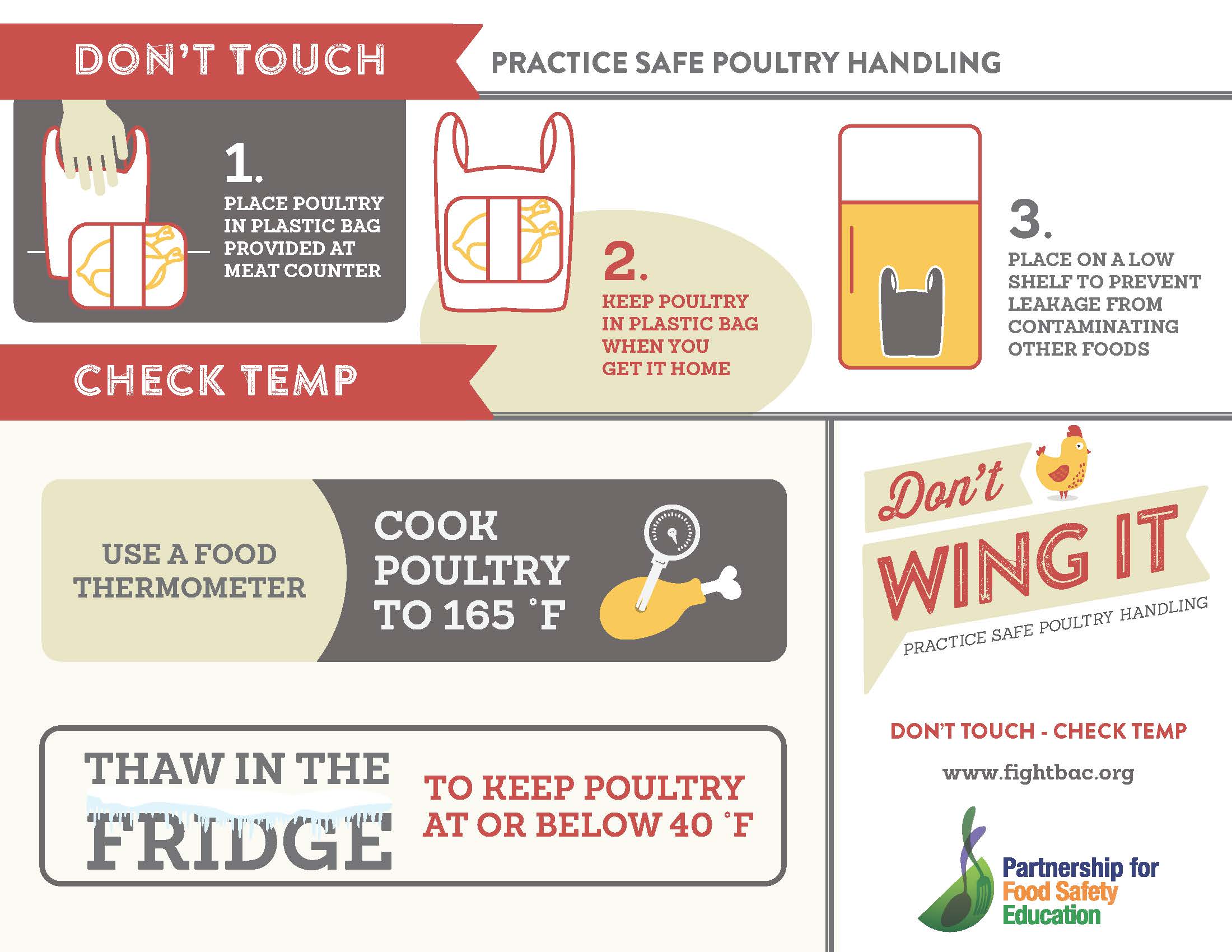 DON'T TOUCH

PRACTICE SAFE POULTRY HANDLING

1.
PLACE POULTRY IN PLASTIC BAG PROVIDED AT MEAT COUNTER

2.
KEEP POULTRY IN PLASTIC BAG WHEN YOU GET IT HOME

3.
PLACE ON A LOW SHELF TO PREVENT LEAKAGE FROM CONTAMINATING OTHER FOODS

CHECK TEMP

USE A FOOD THERMOMETER

COOK POULTRY TO 165 °F

THAW IN THE FRIDGE

TO KEEP POULTRY AT OR BELOW 40 °F

Don't WING IT
PRACTICE SAFE POULTRY HANDLING

DON'T TOUCH - CHECK TEMP

www.fightbac.org

Partnership for Food Safety Education